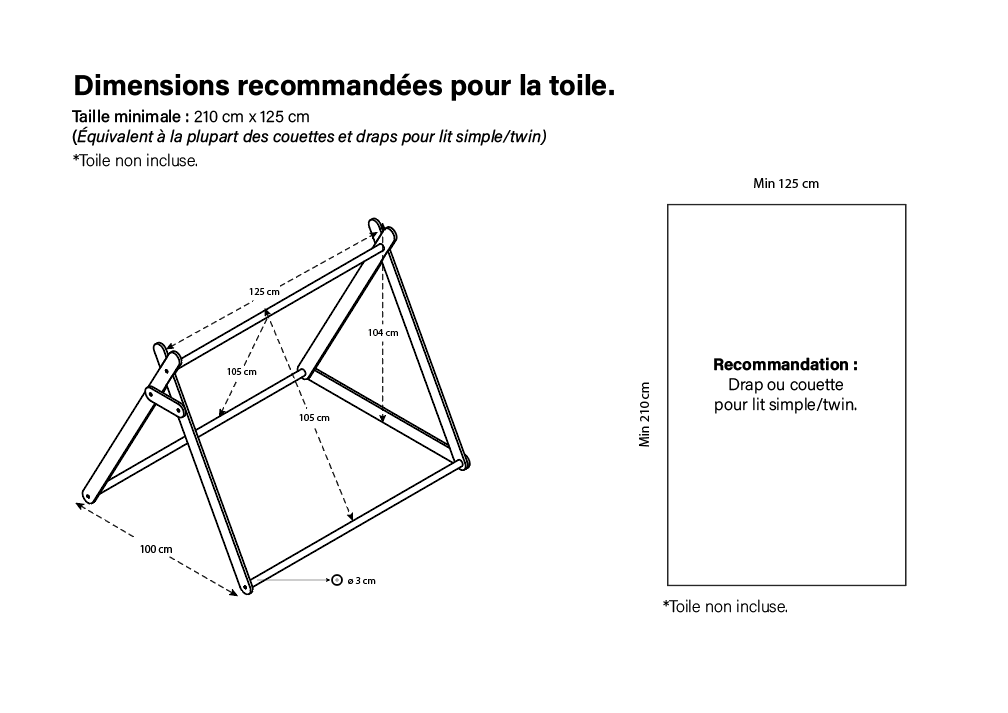 Dimensions recommandées pour la toile.

Taille minimale : 210 cm x 125 cm
(Équivalent à la plupart des couettes et draps pour lit simple/twin)
*Toile non incluse.

125 cm
104 cm
105 cm
105 cm
100 cm
ø 3 cm

Min 125 cm
Min 210 cm

Recommandation :
Drap ou couette
pour lit simple/twin.

*Toile non incluse.